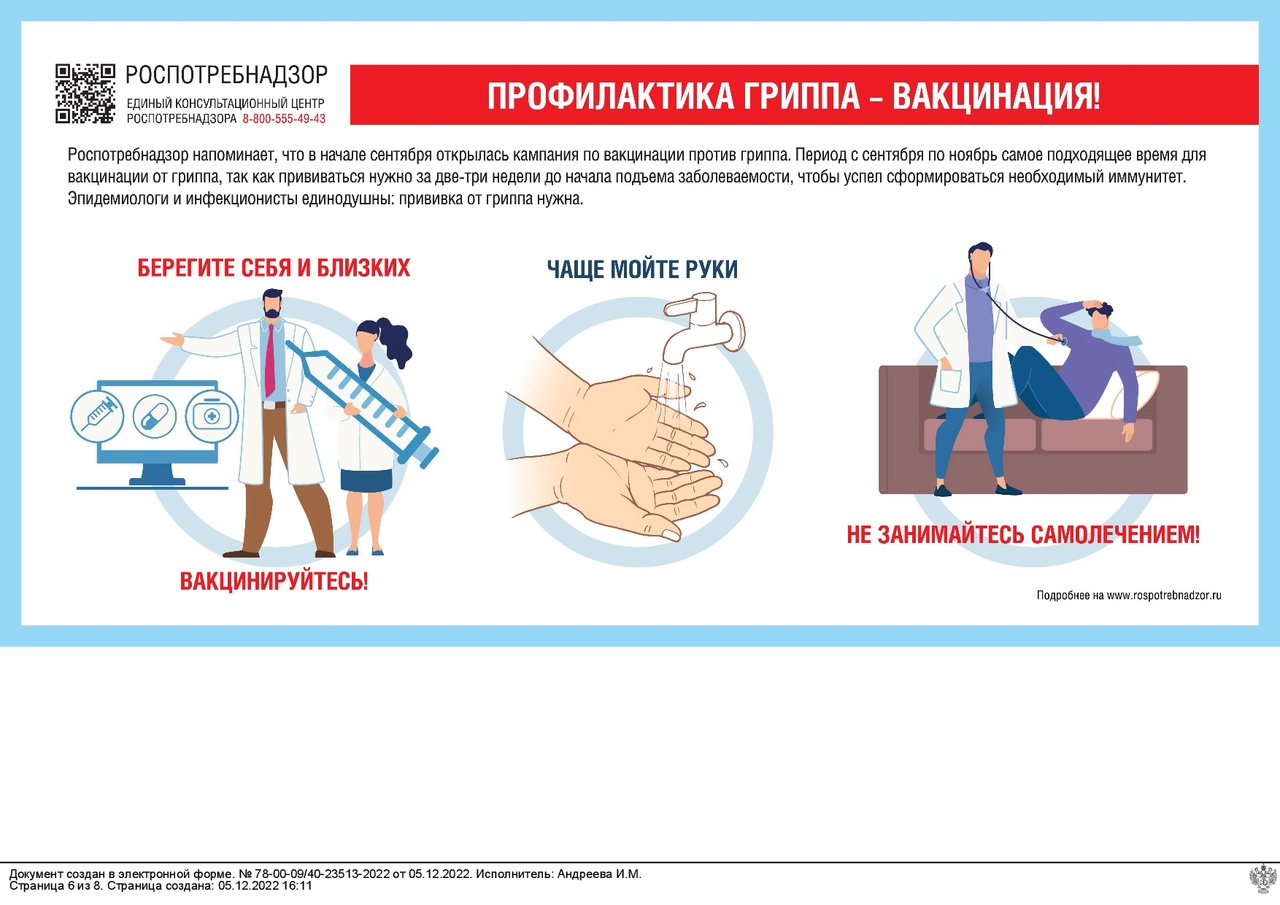 РОСПОТРЕБНАДЗОР
ЕДИНЫЙ КОНСУЛЬТАЦИОННЫЙ ЦЕНТР РОСПОТРЕБНАДЗОРА 8-800-555-49-43

ПРОФИЛАКТИКА ГРИППА – ВАКЦИНАЦИЯ!

Роспотребнадзор напоминает, что в начале сентября открылась кампания по вакцинации против гриппа. Период с сентября по ноябрь самое подходящее время для вакцинации от гриппа, так как прививаться нужно за две-три недели до начала подъема заболеваемости, чтобы успел сформироваться необходимый иммунитет. Эпидемиологи и инфекционисты единодушны: прививка от гриппа нужна.

БЕРЕГИТЕ СЕБЯ И БЛИЗКИХ

ВАКЦИНИРУЙТЕСЬ!

ЧАЩЕ МОЙТЕ РУКИ

НЕ ЗАНИМАЙТЕСЬ САМОЛЕЧЕНИЕМ!

Подробнее на www.rospotrebnadzor.ru

Документ создан в электронной форме. № 78-00-09/40-23513-2022 от 05.12.2022. Исполнитель: Андреева И.М.
Страница 6 из 8. Страница создана: 05.12.2022 16:11